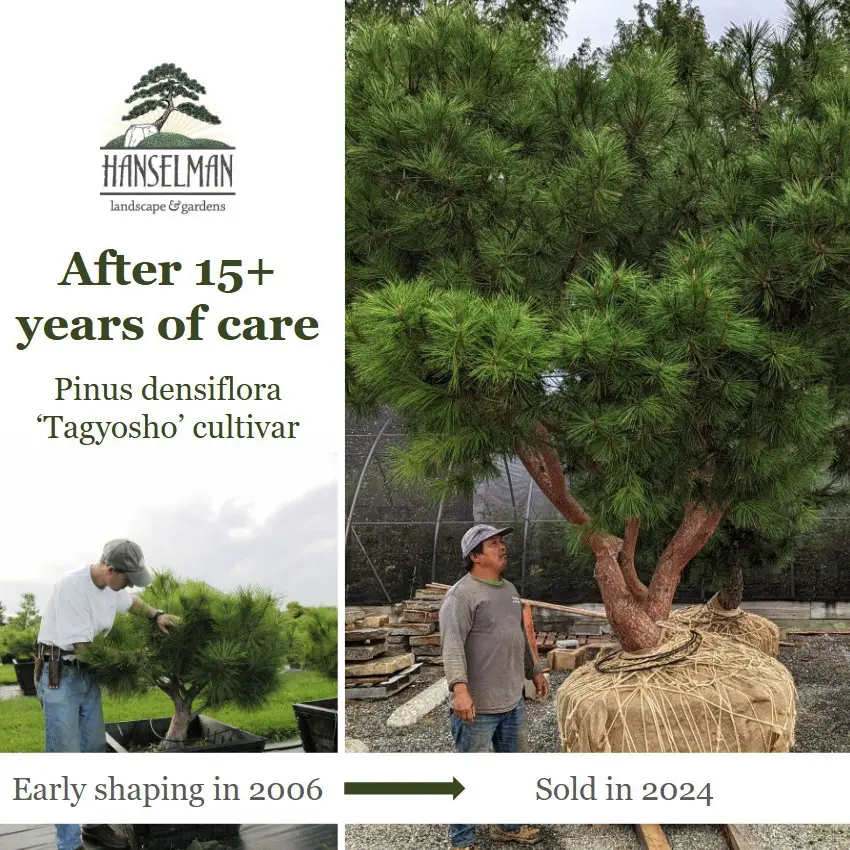 HANSELMAN
landscape & gardens

After 15+ years of care

Pinus densiflora 'Tagyosho' cultivar

Early shaping in 2006

Sold in 2024